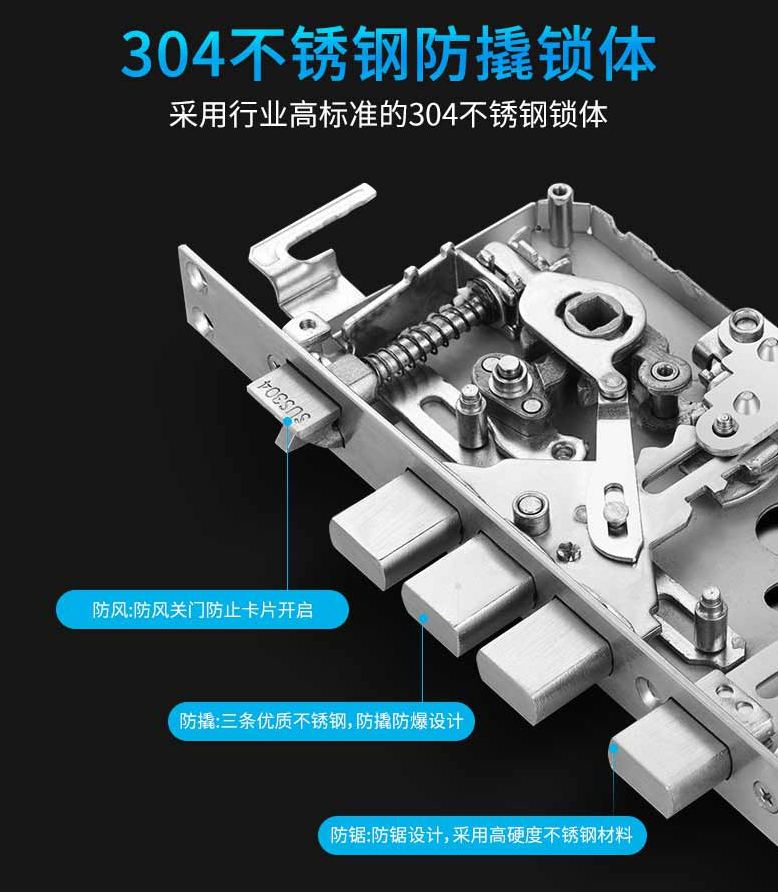 304不锈钢防撬锁体

采用行业高标准的304不锈钢锁体

SUS304

防风:防风关门防止卡片开启

防撬:三条优质不锈钢,防撬防爆设计

防锯:防锯设计,采用高硬度不锈钢材料